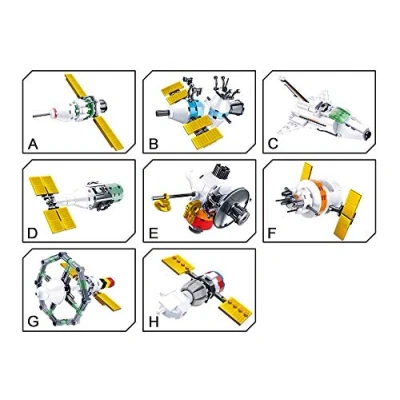 A

B

C

D

E

F

G

H