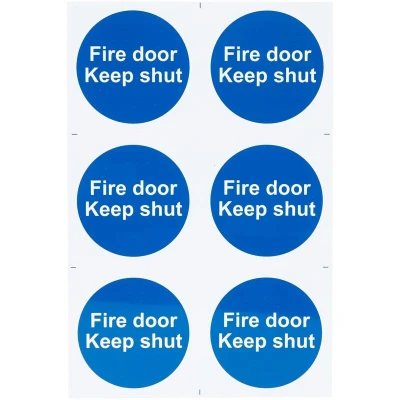 Fire door
Keep shut

Fire door
Keep shut

Fire door
Keep shut

Fire door
Keep shut

Fire door
Keep shut

Fire door
Keep shut