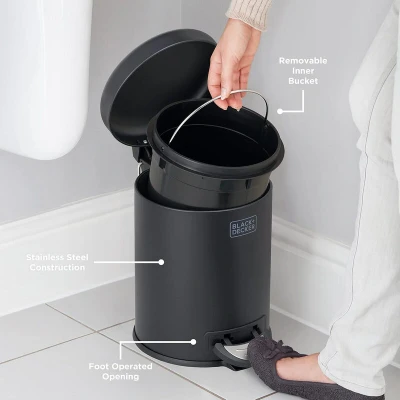 Removable Inner Bucket

BLACK+DECKER

Stainless Steel Construction

Foot Operated Opening