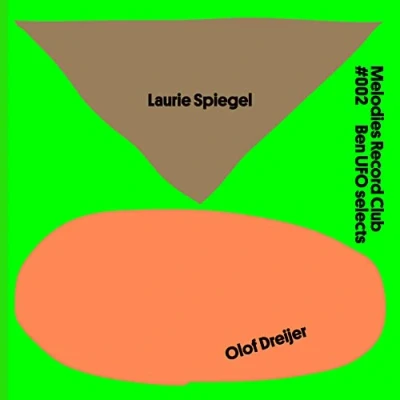 Laurie Spiegel

Melodies Record Club
#002 Ben UFO selects

Olof Dreijer