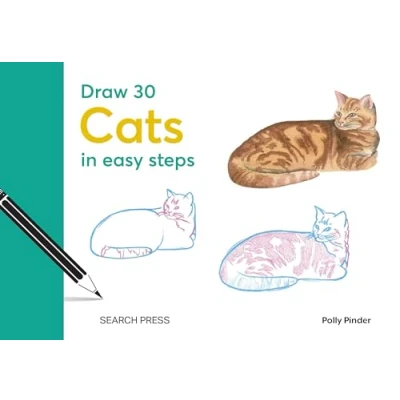 Draw 30
Cats
in easy steps

SEARCH PRESS

Polly Pinder