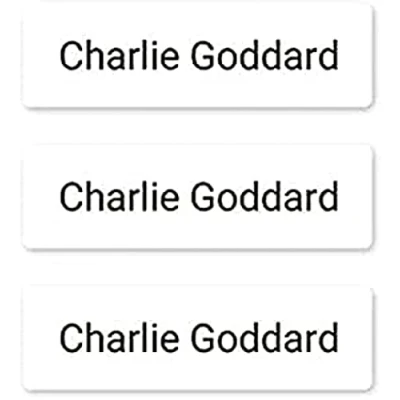 Charlie Goddard

Charlie Goddard

Charlie Goddard