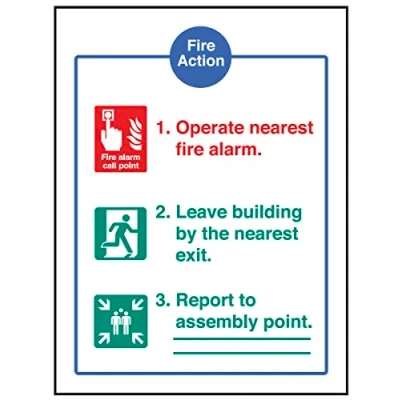 Fire Action

Fire alarm call point

1. Operate nearest fire alarm.

2. Leave building by the nearest exit.

3. Report to assembly point.