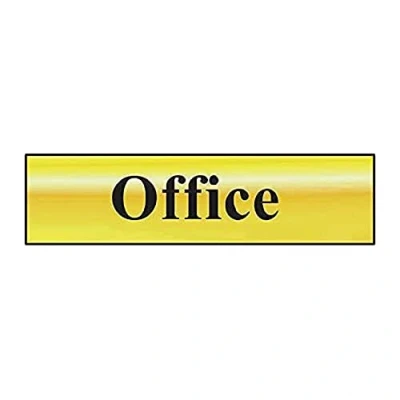 Office