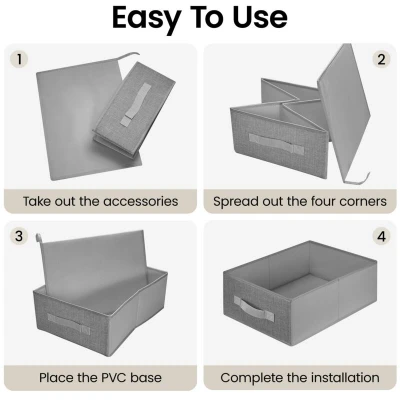 Easy To Use

1

Take out the accessories

2

Spread out the four corners

3

Place the PVC base

4

Complete the installation