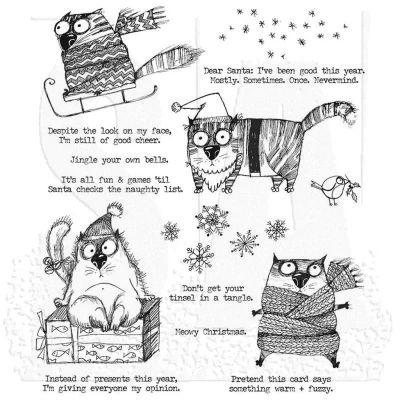 Dear Santa: I've been good this year. Mostly. Sometimes. Once. Nevermind.

Despite the look on my face, I'm still of good cheer.

Jingle your own bells.

It's all fun & games 'til Santa checks the naughty list.

Don't get your tinsel in a tangle.

Meowy Christmas.

Instead of presents this year, I'm giving everyone my opinion.

Pretend this card says something warm + fuzzy.